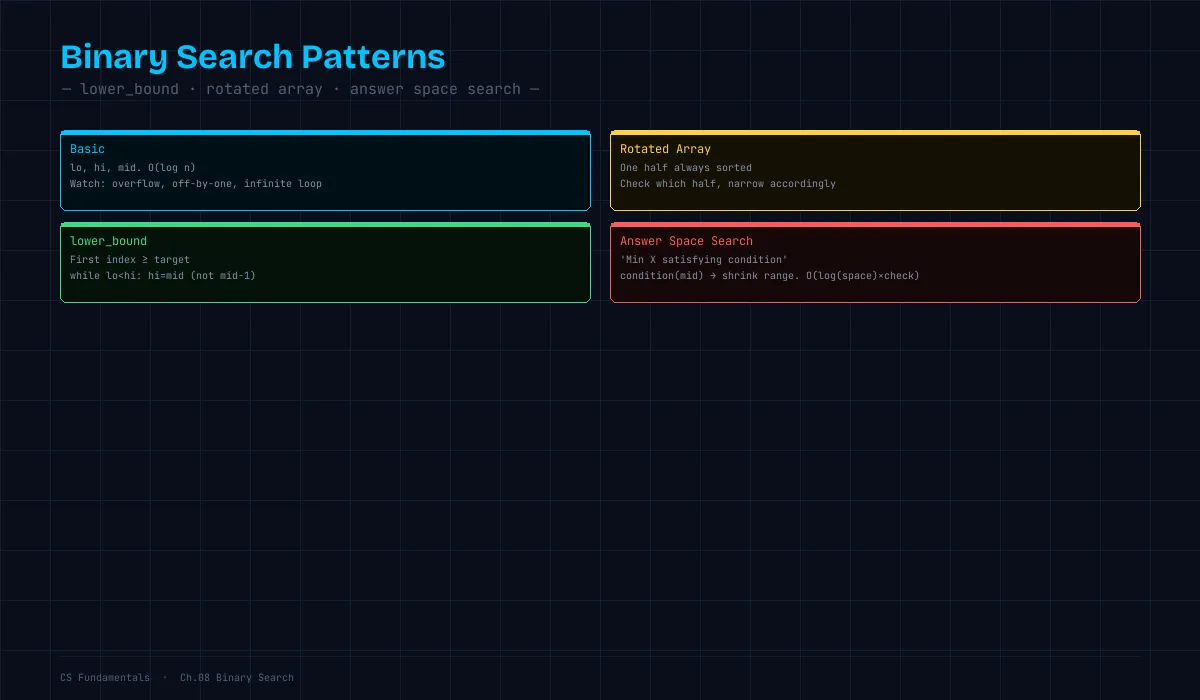 Binary Search Patterns

— lower_bound · rotated array · answer space search —

Basic
lo, hi, mid. O(log n)
Watch: overflow, off-by-one, infinite loop

lower_bound
First index ≥ target
while lo<hi: hi=mid (not mid-1)

Rotated Array
One half always sorted
Check which half, narrow accordingly

Answer Space Search
'Min X satisfying condition'
condition(mid) → shrink range. O(log(space)×check)

CS Fundamentals · Ch.08 Binary Search